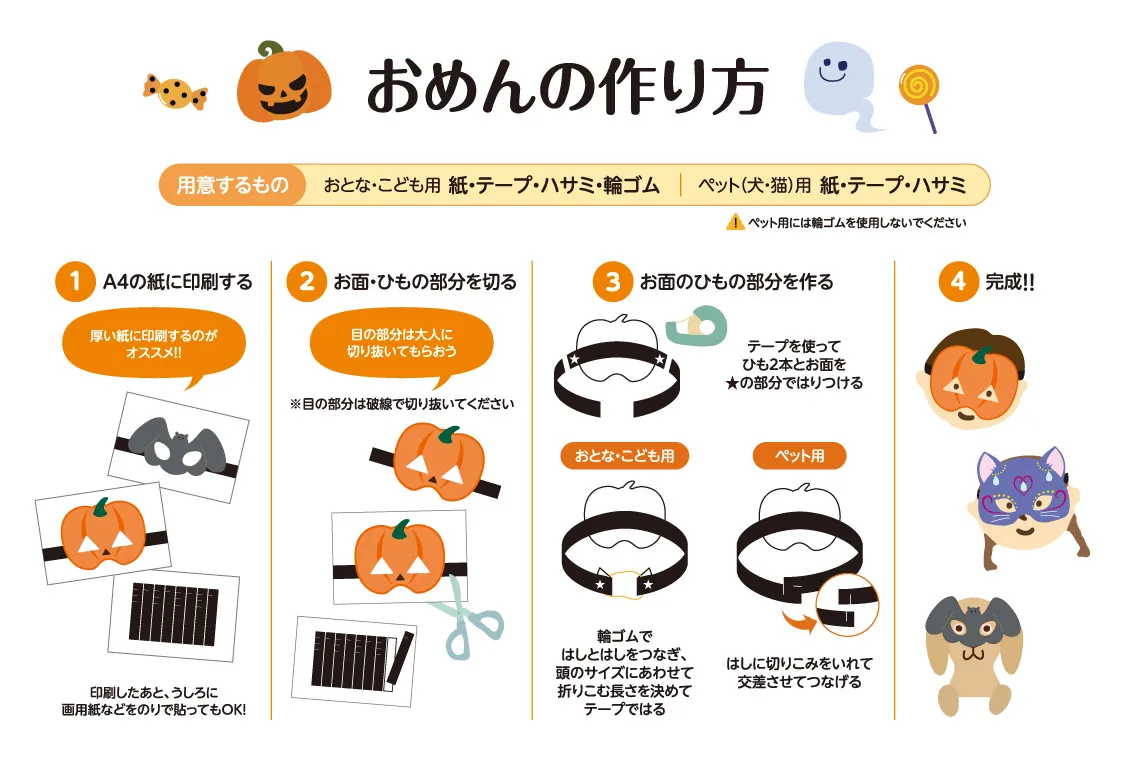 おめんの作り方

用意するもの　おとな・こども用 紙・テープ・ハサミ・輪ゴム　ペット(犬・猫)用 紙・テープ・ハサミ

ペット用には輪ゴムを使用しないでください

1 A4の紙に印刷する

厚い紙に印刷するのがオススメ!!

印刷したあと、うしろに画用紙などをのりで貼ってもOK!

2 お面・ひもの部分を切る

目の部分は大人に切り抜いてもらおう

※目の部分は破線で切り抜いてください

3 お面のひもの部分を作る

テープを使ってひも2本とお面を★の部分ではりつける

おとな・こども用

輪ゴムではしとはしをつなぎ、頭のサイズにあわせて折りこむ長さを決めてテープではる

ペット用

はしに切りこみをいれて交差させてつなげる

4 完成!!